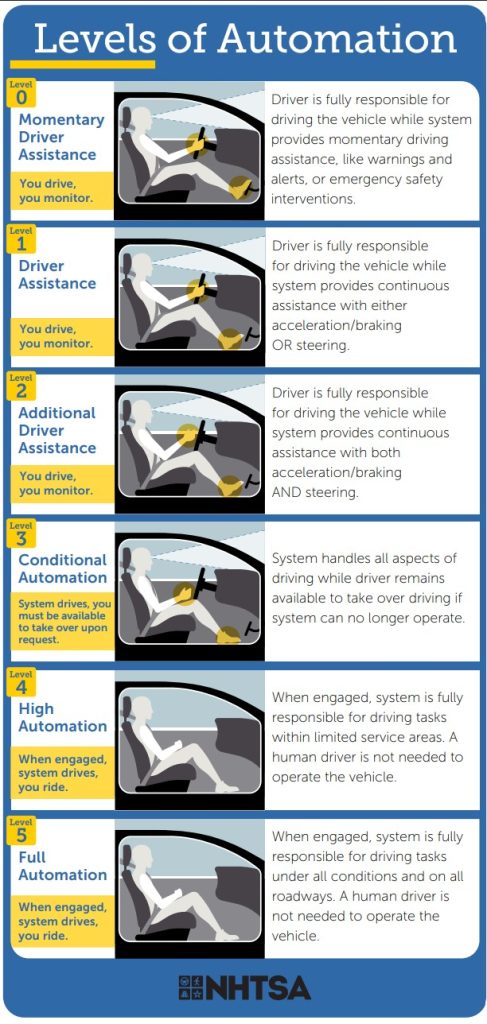 Levels of Automation

Level
0
Momentary Driver Assistance
You drive, you monitor.

Driver is fully responsible for driving the vehicle while system provides momentary driving assistance, like warnings and alerts, or emergency safety interventions.

Level
1
Driver Assistance
You drive, you monitor.

Driver is fully responsible for driving the vehicle while system provides continuous assistance with either acceleration/braking OR steering.

Level
2
Additional Driver Assistance
You drive, you monitor.

Driver is fully responsible for driving the vehicle while system provides continuous assistance with both acceleration/braking AND steering.

Level
3
Conditional Automation
System drives, you must be available to take over upon request.

System handles all aspects of driving while driver remains available to take over driving if system can no longer operate.

Level
4
High Automation
When engaged, system drives, you ride.

When engaged, system is fully responsible for driving tasks within limited service areas. A human driver is not needed to operate the vehicle.

Level
5
Full Automation
When engaged, system drives, you ride.

When engaged, system is fully responsible for driving tasks under all conditions and on all roadways. A human driver is not needed to operate the vehicle.

NHTSA